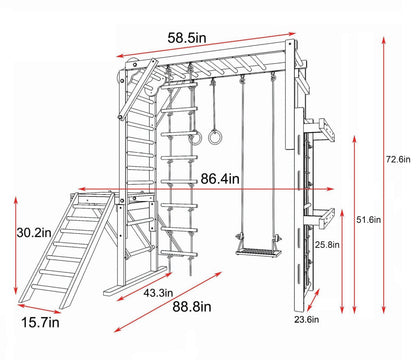 58.5in

72.6in

86.4in

51.6in

30.2in

25.8in

43.3in

88.8in

15.7in

23.6in